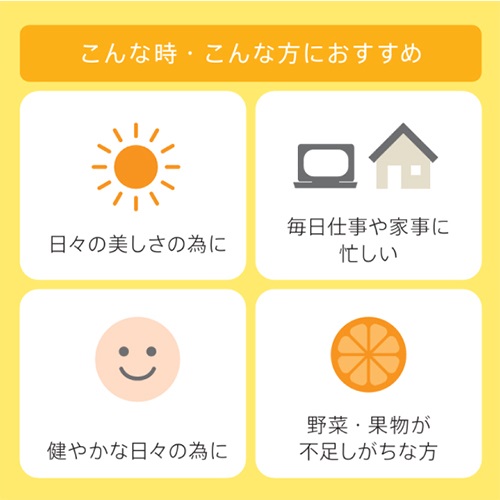 こんな時・こんな方におすすめ

日々の美しさの為に

毎日仕事や家事に
忙しい

健やかな日々の為に

野菜・果物が
不足しがちな方