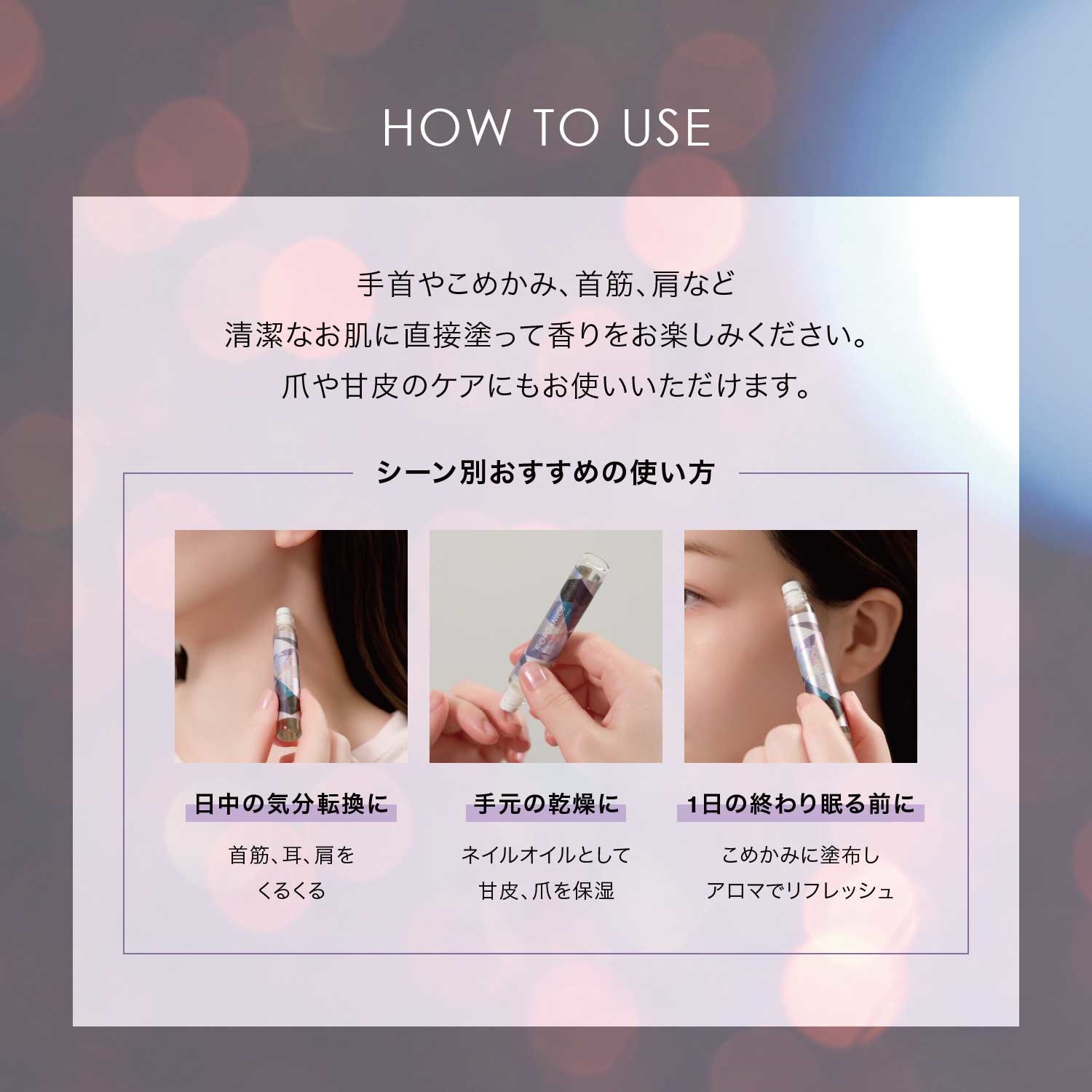 HOW TO USE

手首やこめかみ、首筋、肩など
清潔なお肌に直接塗って香りをお楽しみください。
爪や甘皮のケアにもお使いいただけます。

シーン別おすすめの使い方

日中の気分転換に

首筋、耳、肩を
くるくる

手元の乾燥に

ネイルオイルとして
甘皮、爪を保湿

1日の終わり眠る前に

こめかみに塗布し
アロマでリフレッシュ